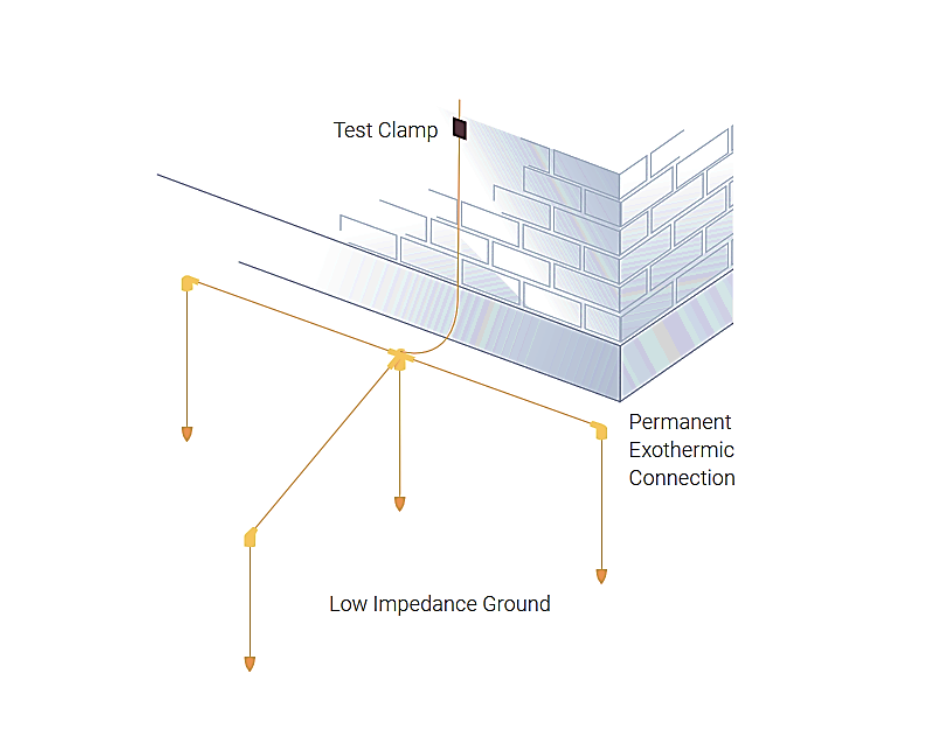 Test Clamp

Permanent Exothermic Connection

Low Impedance Ground